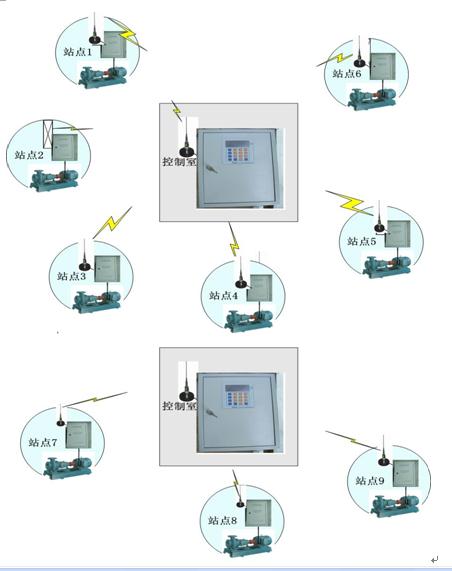 站点1

站点6

站点2

控制室

站点5

站点3

站点4

控制室

站点7

站点9

站点8